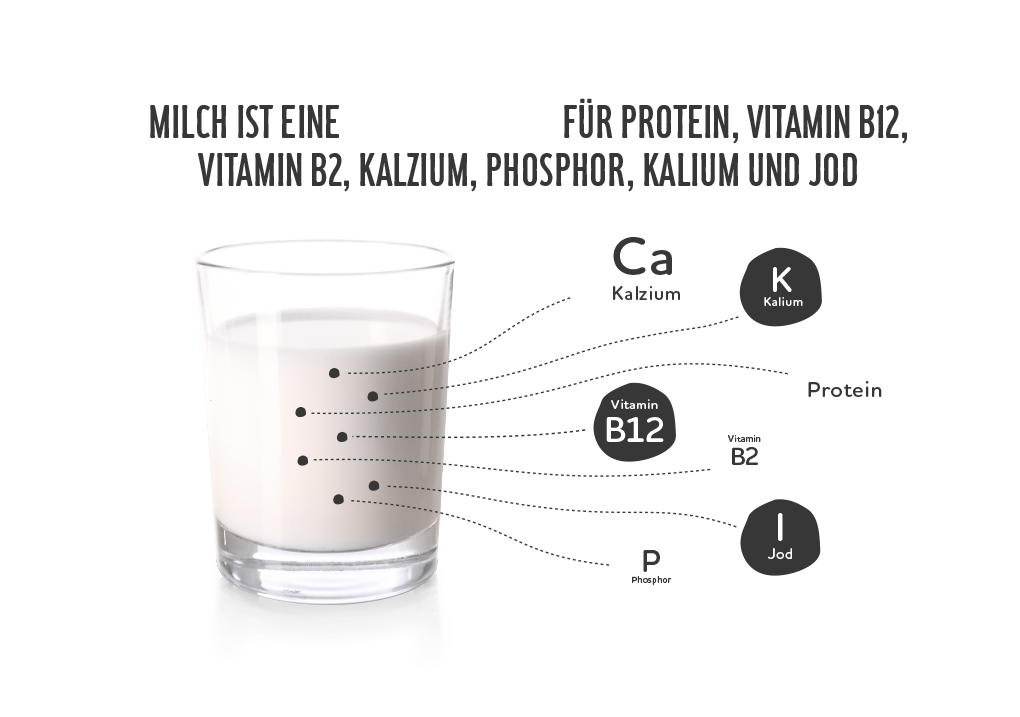 MILCH IST EINE FÜR PROTEIN, VITAMIN B12, VITAMIN B2, KALZIUM, PHOSPHOR, KALIUM UND JOD

Ca
Kalzium

K
Kalium

Protein

Vitamin
B12

Vitamin
B2

I
Jod

P
Phosphor